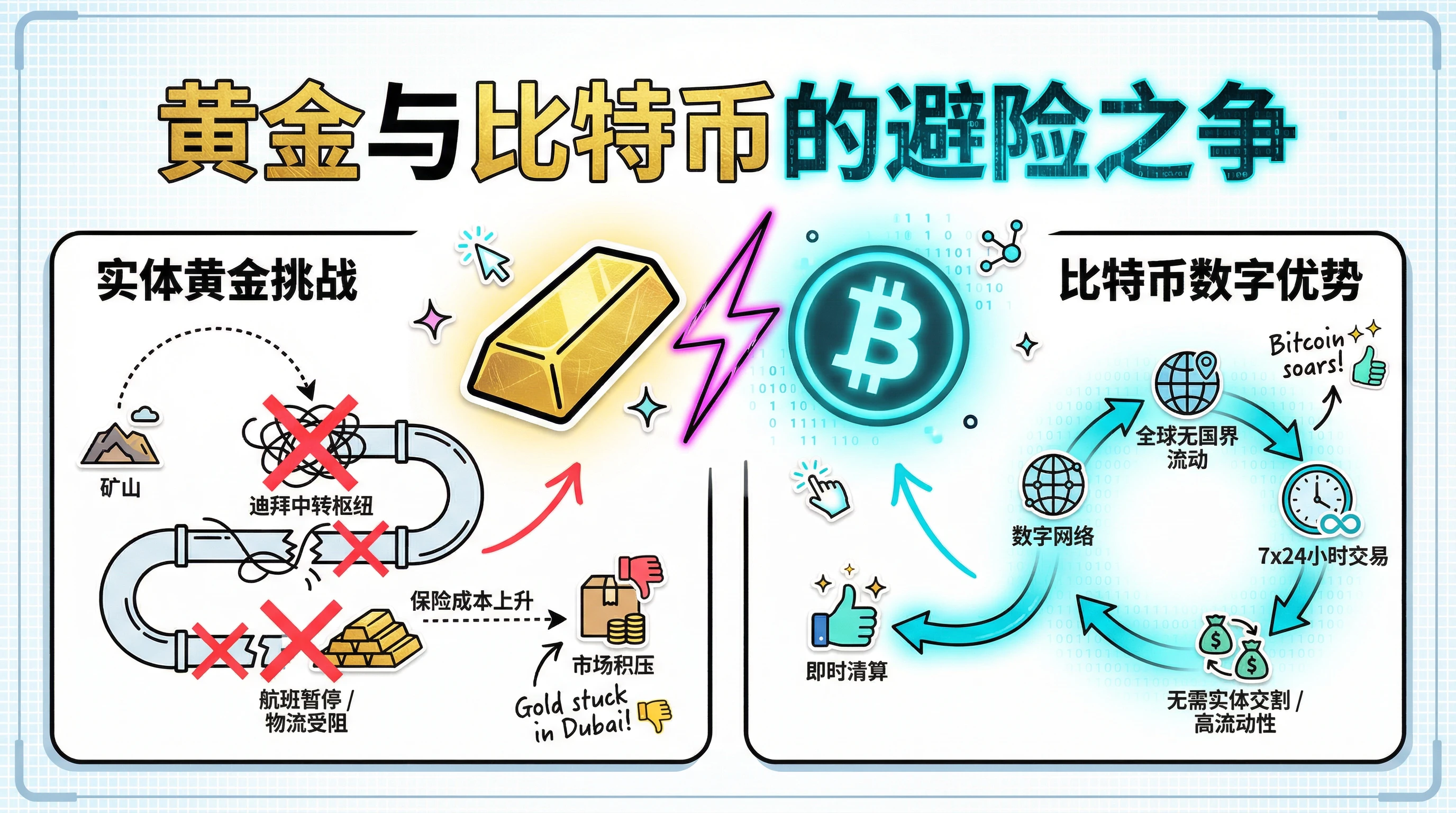 黄金与比特币的避险之争

实体黄金挑战

矿山

迪拜中转枢纽

保险成本上升

市场积压

航班暂停 / 物流受阻

Gold stuck in Dubai!

比特币数字优势

Bitcoin soars!

全球无国界流动

数字网络

7x24小时交易

即时清算

无需实体交割 / 高流动性